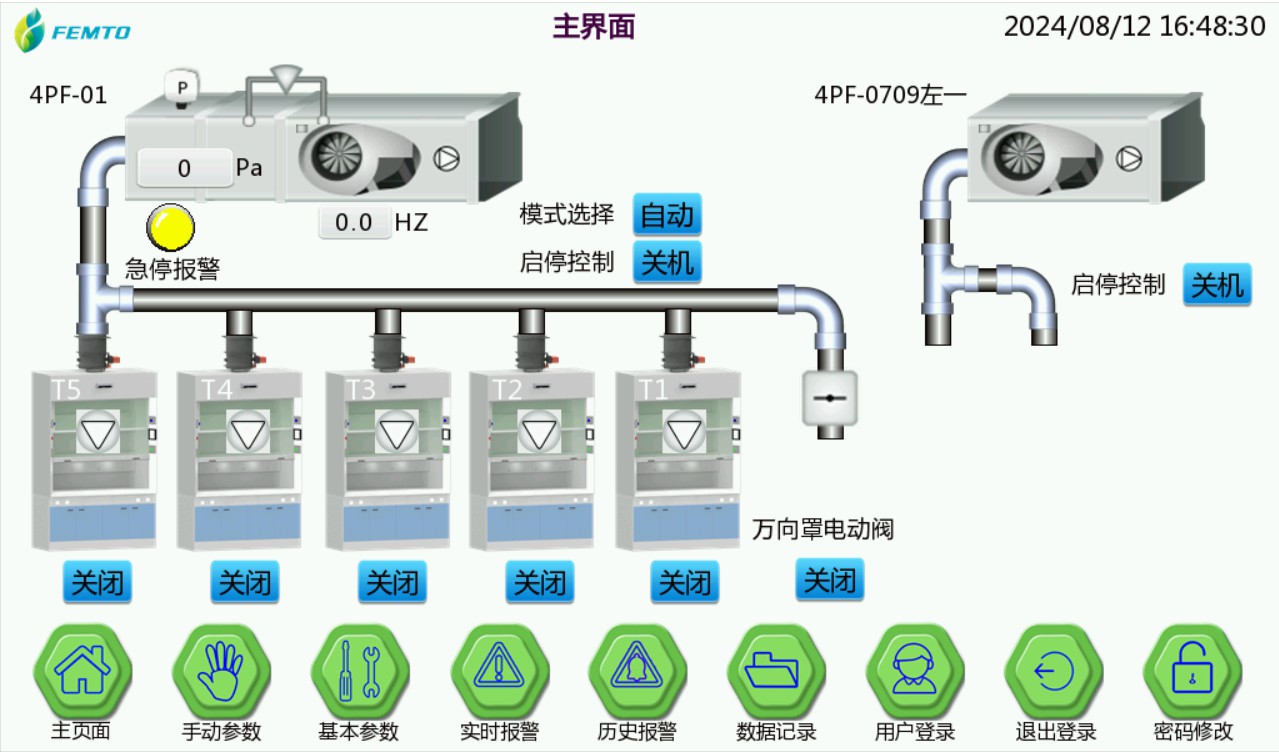 FEMTO
主界面
2024/08/12 16:48:30

4PF-01
P
0 Pa
0.0 HZ
急停报警
模式选择 自动
启停控制 关机

4PF-0709左一
启停控制 关机

T5 T4 T3 T2 T1
万向罩电动阀
关闭 关闭 关闭 关闭 关闭 关闭

主页面 手动参数 基本参数 实时报警 历史报警 数据记录 用户登录 退出登录 密码修改